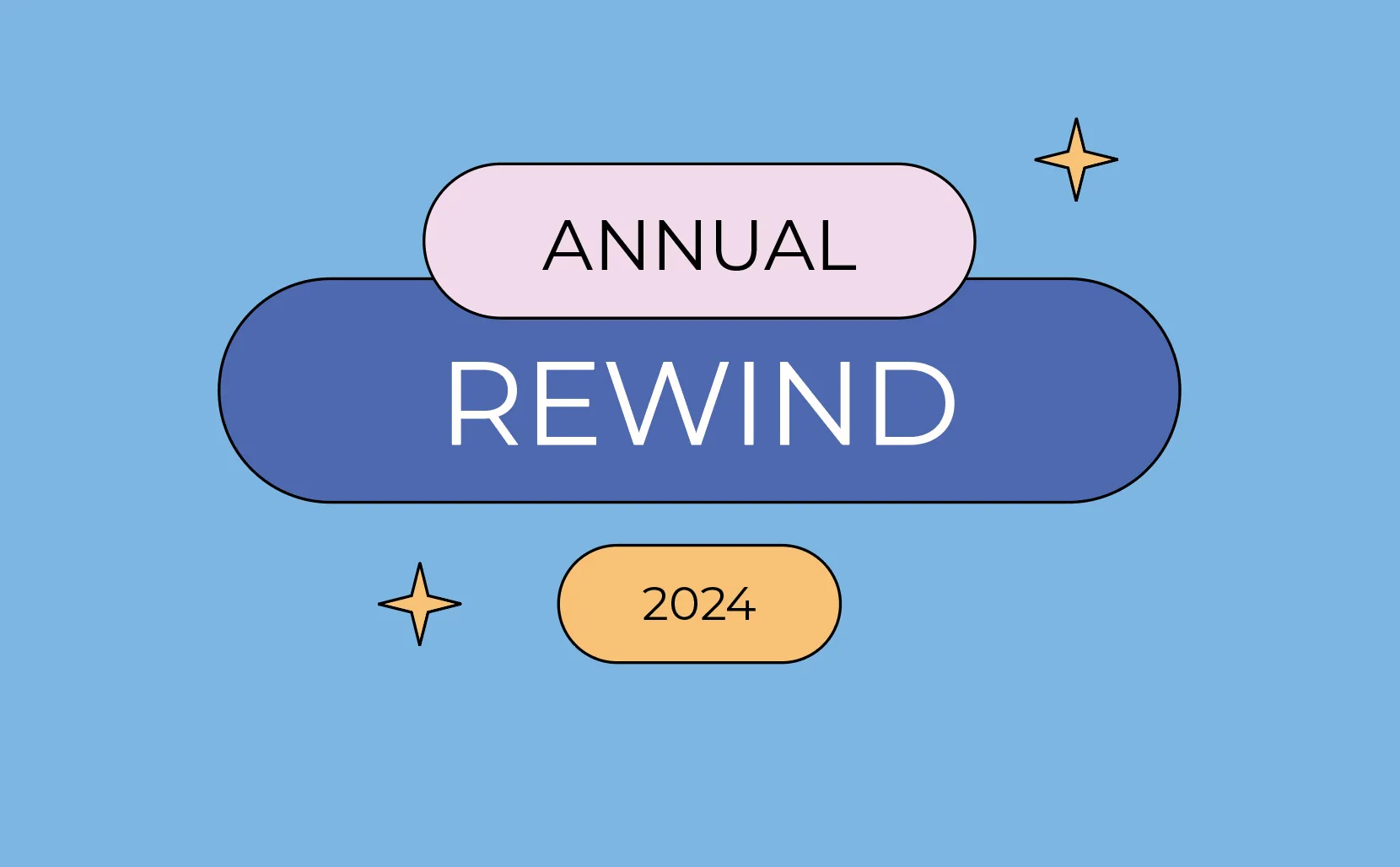 ANNUAL

REWIND

2024